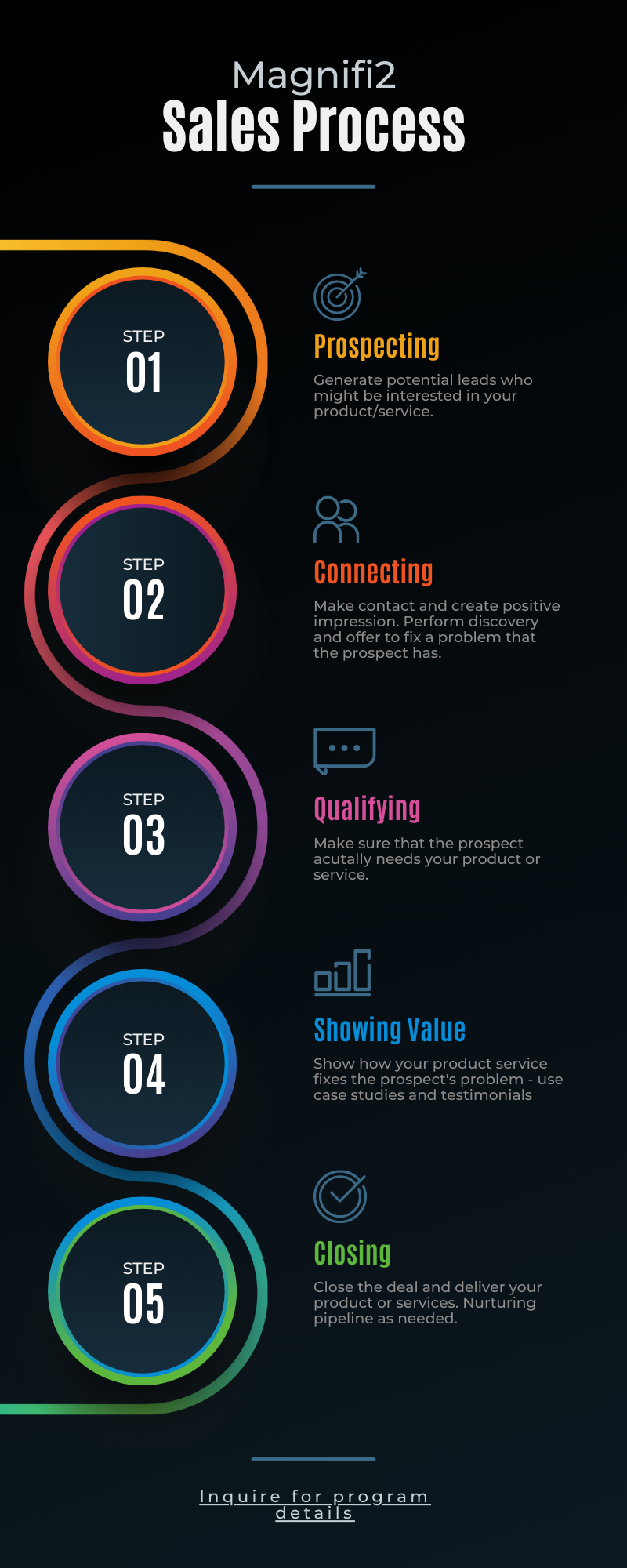 Magnifi2
Sales Process

STEP
01

Prospecting

Generate potential leads who might be interested in your product/service.

STEP
02

Connecting

Make contact and create positive impression. Perform discovery and offer to fix a problem that the prospect has.

STEP
03

Qualifying

Make sure that the prospect acutally needs your product or service.

STEP
04

Showing Value

Show how your product service fixes the prospect's problem - use case studies and testimonials

STEP
05

Closing

Close the deal and deliver your product or services. Nurturing pipeline as needed.

Inquire for program details